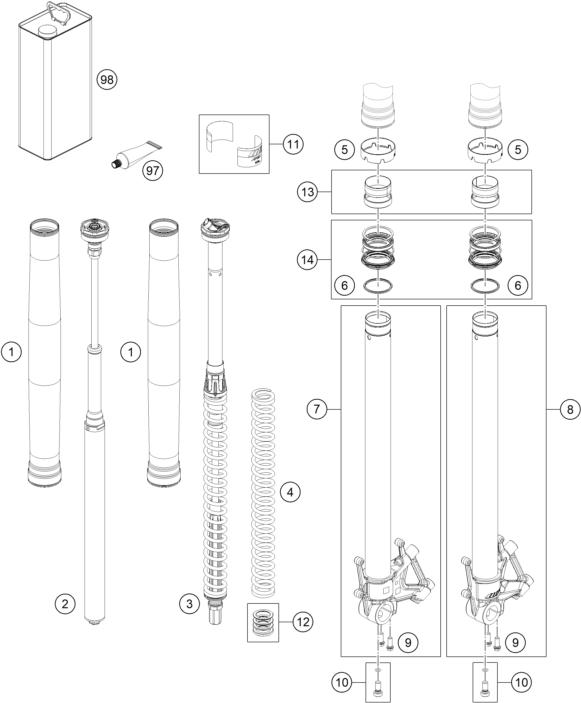 98
97
11
5
5
13
14
6
6
1
1
7
8
4
2
3
12
9
9
10
10