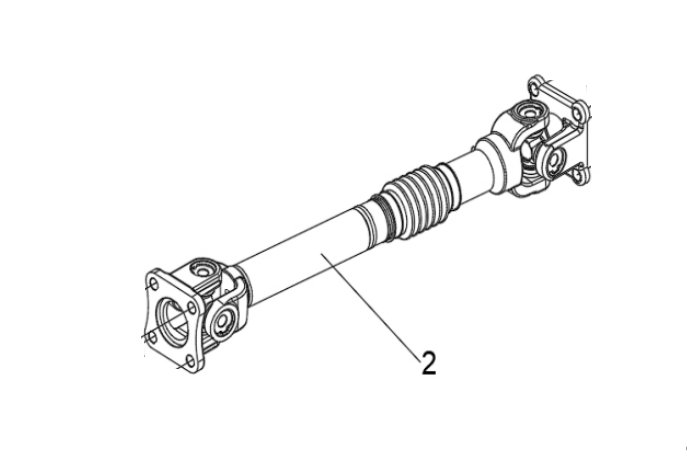 2