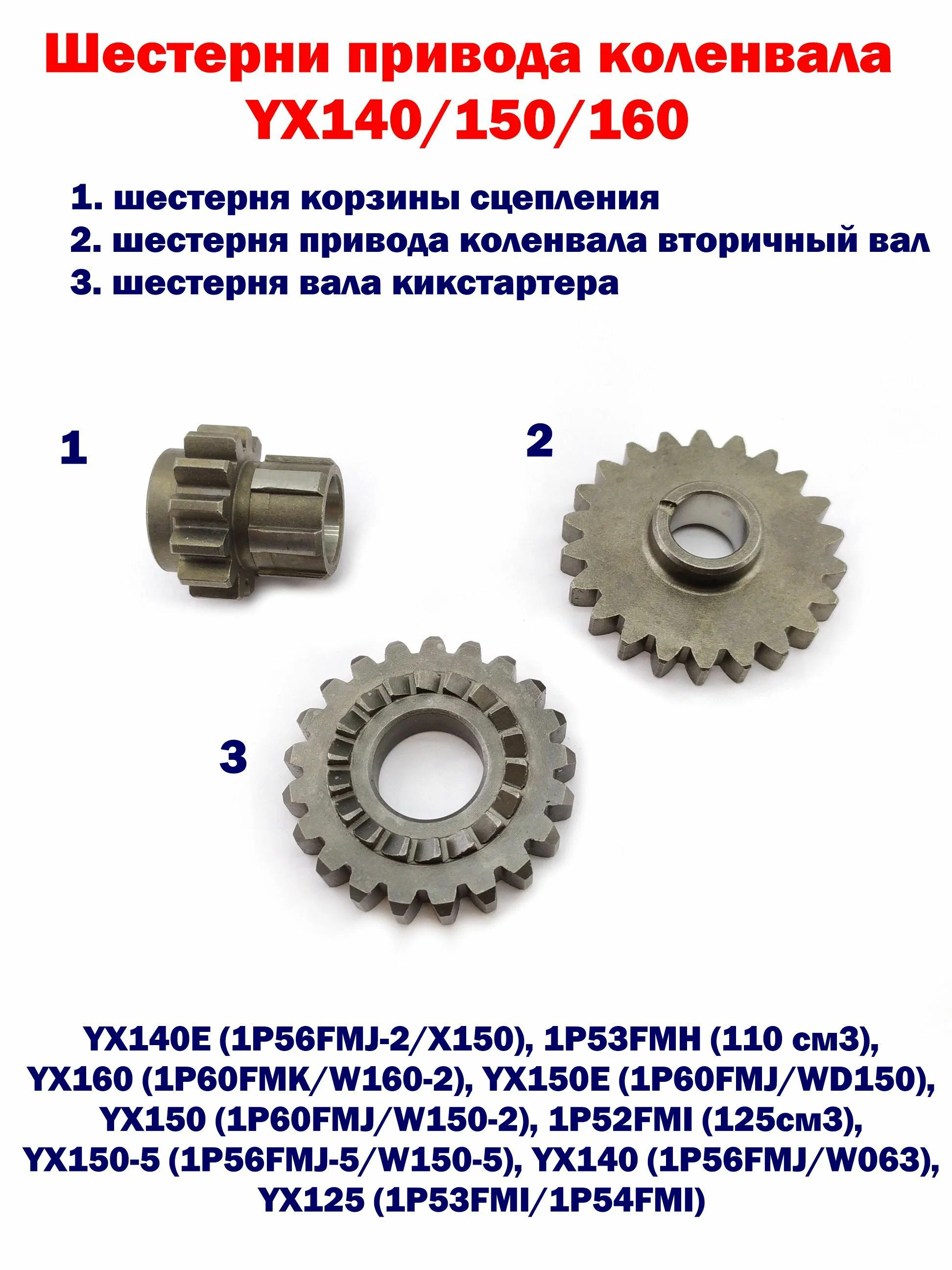 Шестерни привода коленвала YX140/150/160

1. шестерня корзины сцепления
2. шестерня привода коленвала вторичный вал
3. шестерня вала кикстартера

1

2

3

YX140E (1P56FMJ-2/X150), 1P53FMH (110 см3), YX160 (1P60FMK/W160-2), YX150E (1P60FMJ/WD150), YX150 (1P60FMJ/W150-2), 1P52FMI (125см3), YX150-5 (1P56FMJ-5/W150-5), YX140 (1P56FMJ/W063), YX125 (1P53FMI/1P54FMI)